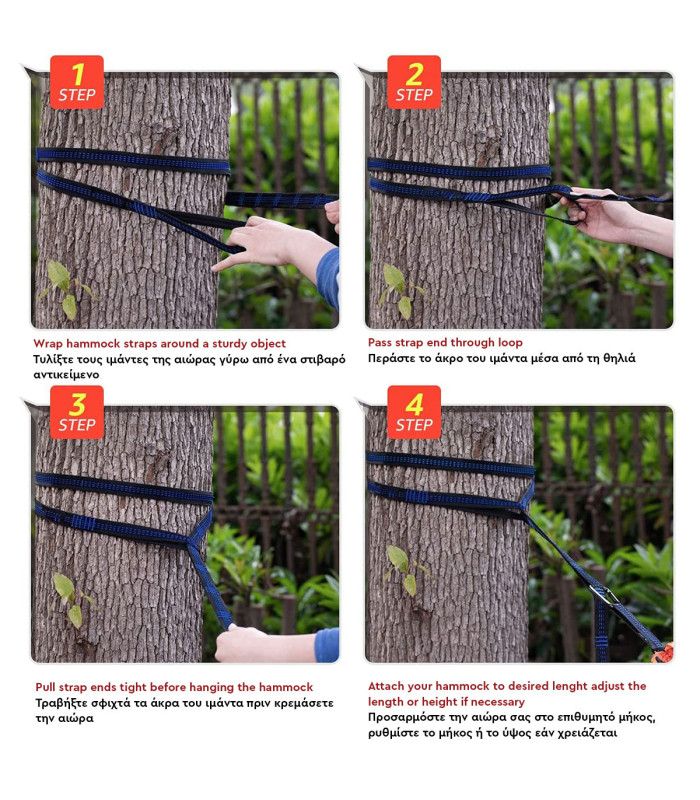 1
STEP

Wrap hammock straps around a sturdy object
Τυλίξτε τους ιμάντες της αιώρας γύρω από ένα στιβαρό αντικείμενο

2
STEP

Pass strap end through loop
Περάστε το άκρο του ιμάντα μέσα από τη θηλιά

3
STEP

Pull strap ends tight before hanging the hammock
Τραβήξτε σφιχτά τα άκρα του ιμάντα πριν κρεμάσετε την αιώρα

4
STEP

Attach your hammock to desired lenght adjust the length or height if necessary
Προσαρμόστε την αιώρα σας στο επιθυμητό μήκος, ρυθμίστε το μήκος ή το ύψος εάν χρειάζεται